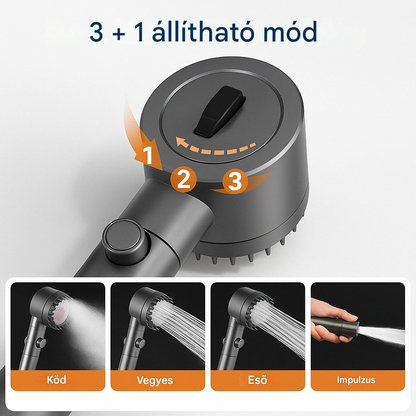 3 + 1 állítható mód

1
2
3

Köd
Vegyes
Eső
Impulzus