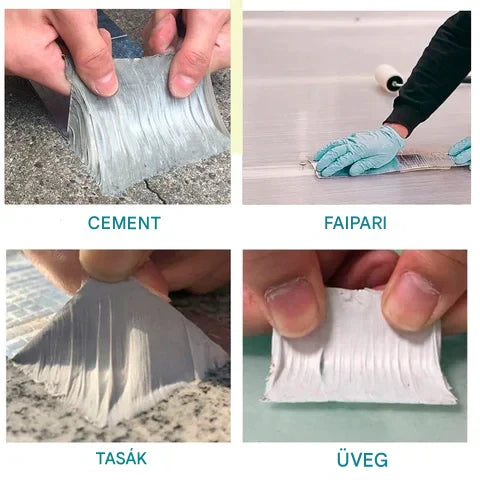 CEMENT

FAIPARI

TASÁK

ÜVEG